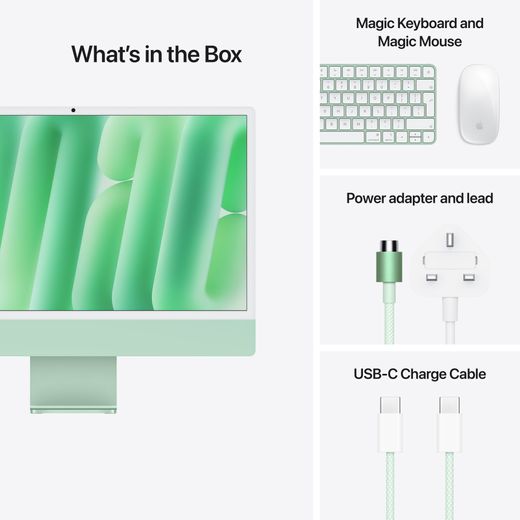 What's in the Box

Magic Keyboard and Magic Mouse

Power adapter and lead

USB-C Charge Cable