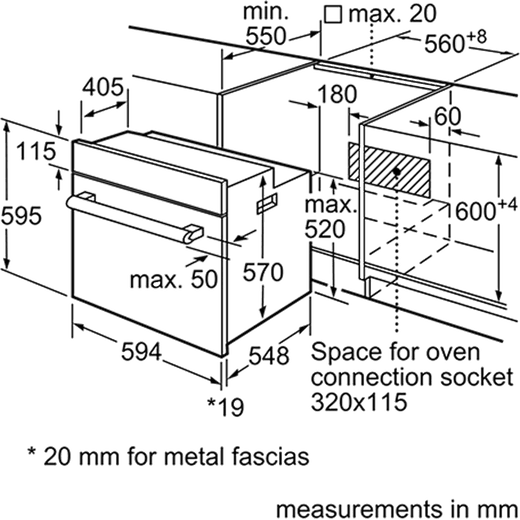 min.
550
□ max. 20
$560^{+8}$
405
180
60
115
595
max.
520
$600^{+4}$
max. 50
570
594
548
*19
Space for oven connection socket 320x115

* 20 mm for metal fascias

measurements in mm